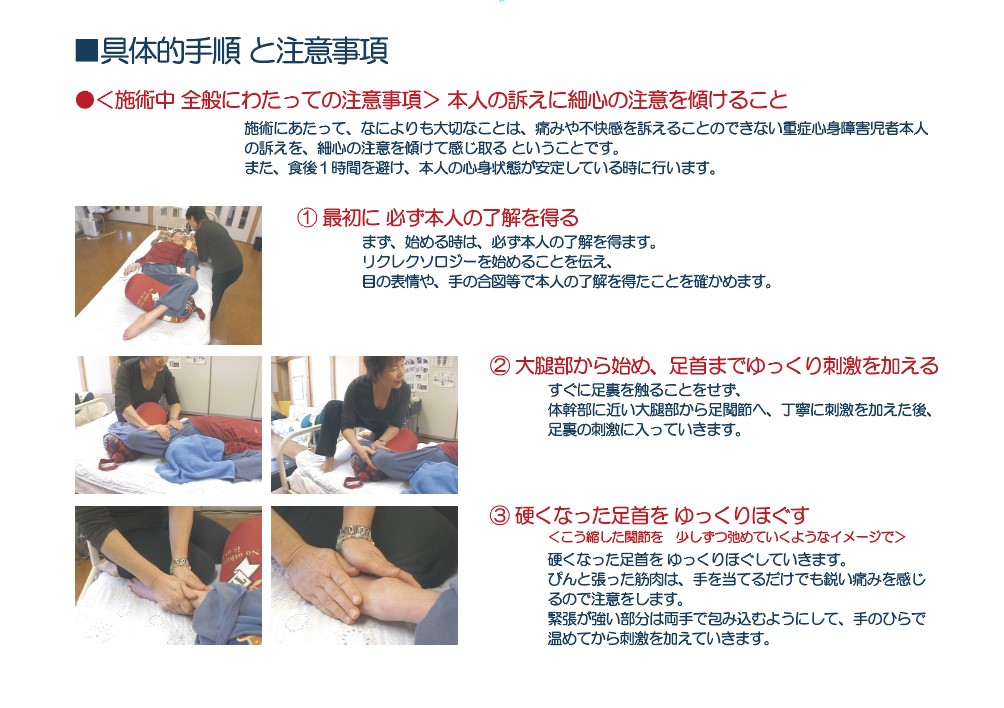 ■具体的手順 と注意事項

●<施術中 全般にわたっての注意事項> 本人の訴えに細心の注意を傾けること

施術にあたって、なによりも大切なことは、痛みや不快感を訴えることのできない重症心身障害児者本人の訴えを、細心の注意を傾けて感じ取る ということです。
また、食後1時間を避け、本人の心身状態が安定している時に行います。

① 最初に 必ず本人の了解を得る

まず、始める時は、必ず本人の了解を得ます。
リクレクソロジーを始めることを伝え、
目の表情や、手の合図等で本人の了解を得たことを確かめます。

② 大腿部から始め、足首までゆっくり刺激を加える

すぐに足裏を触ることをせず、
体幹部に近い大腿部から足関節へ、丁寧に刺激を加えた後、
足裏の刺激に入っていきます。

③ 硬くなった足首を ゆっくりほぐす

<こう縮した関節を 少しずつ弛めていくようなイメージで>

硬くなった足首を ゆっくりほぐしていきます。
ぴんと張った筋肉は、手を当てるだけでも鋭い痛みを感じるので注意をします。
緊張が強い部分は両手で包み込むようにして、手のひらで温めてから刺激を加えていきます。